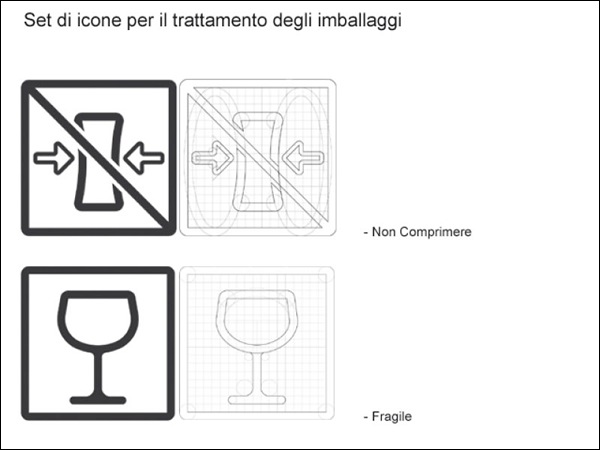 Set di icone per il trattamento degli imballaggi

- Non Comprimere

- Fragile